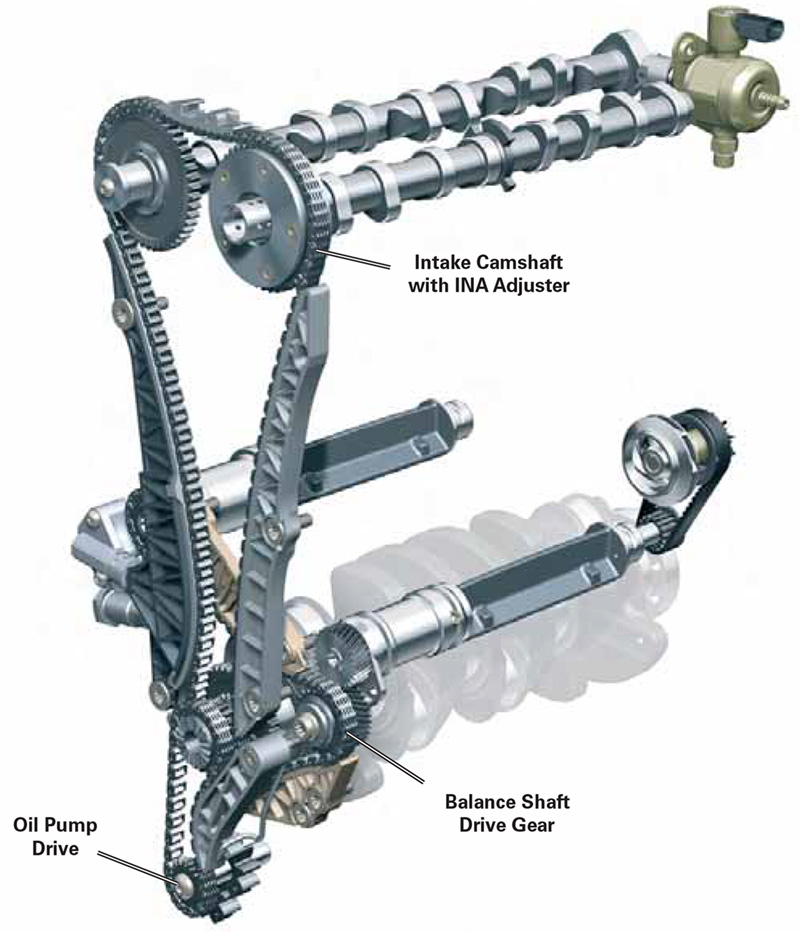 Intake Camshaft with INA Adjuster

Balance Shaft Drive Gear

Oil Pump Drive